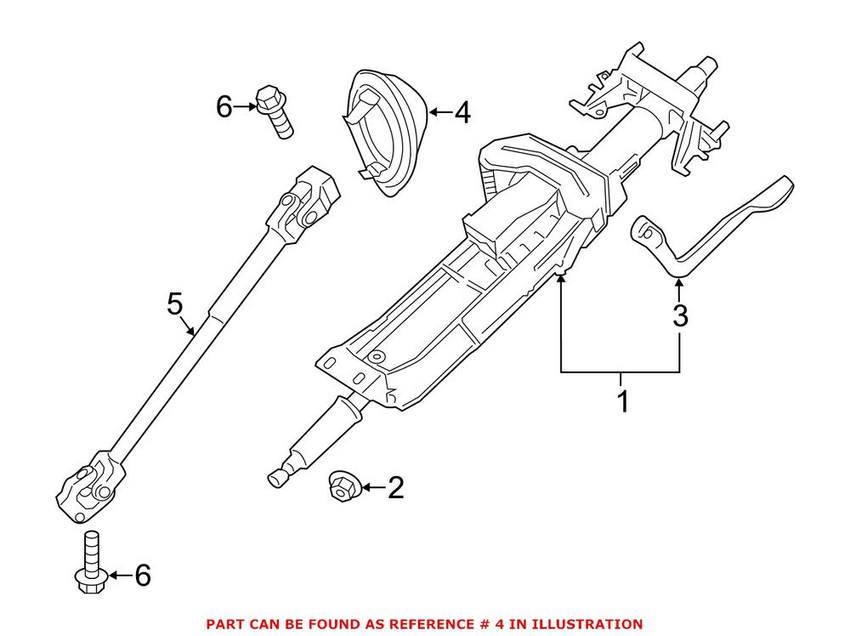 6
4
5
3
1
2
6
PART CAN BE FOUND AS REFERENCE # 4 IN ILLUSTRATION